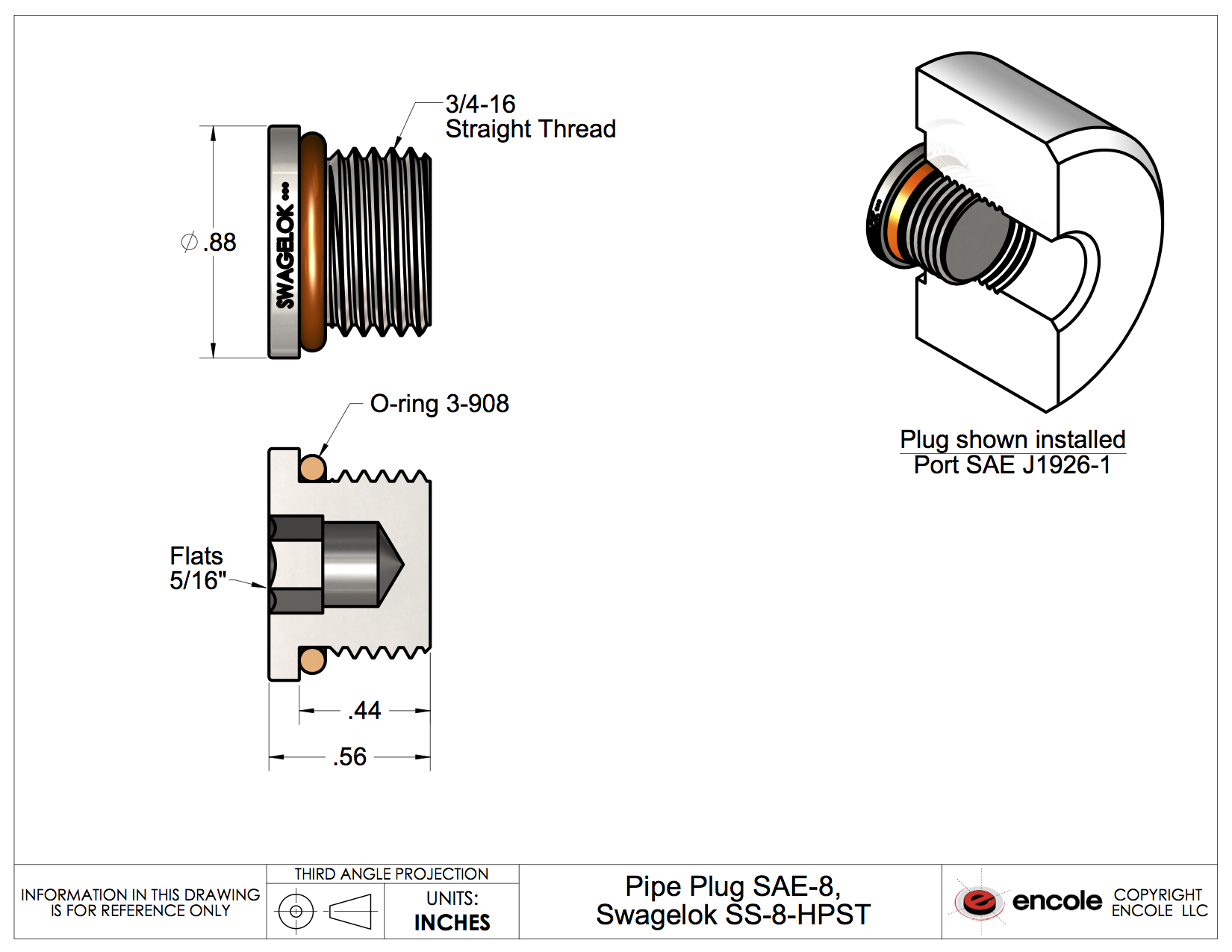 3/4-16
Straight Thread

$\varnothing$.88

SWAGELOK

O-ring 3-908

Flats
5/16"

.44

.56

Plug shown installed
Port SAE J1926-1

INFORMATION IN THIS DRAWING IS FOR REFERENCE ONLY

THIRD ANGLE PROJECTION

UNITS:
INCHES

Pipe Plug SAE-8,
Swagelok SS-8-HPST

encole

COPYRIGHT
ENCOLE LLC